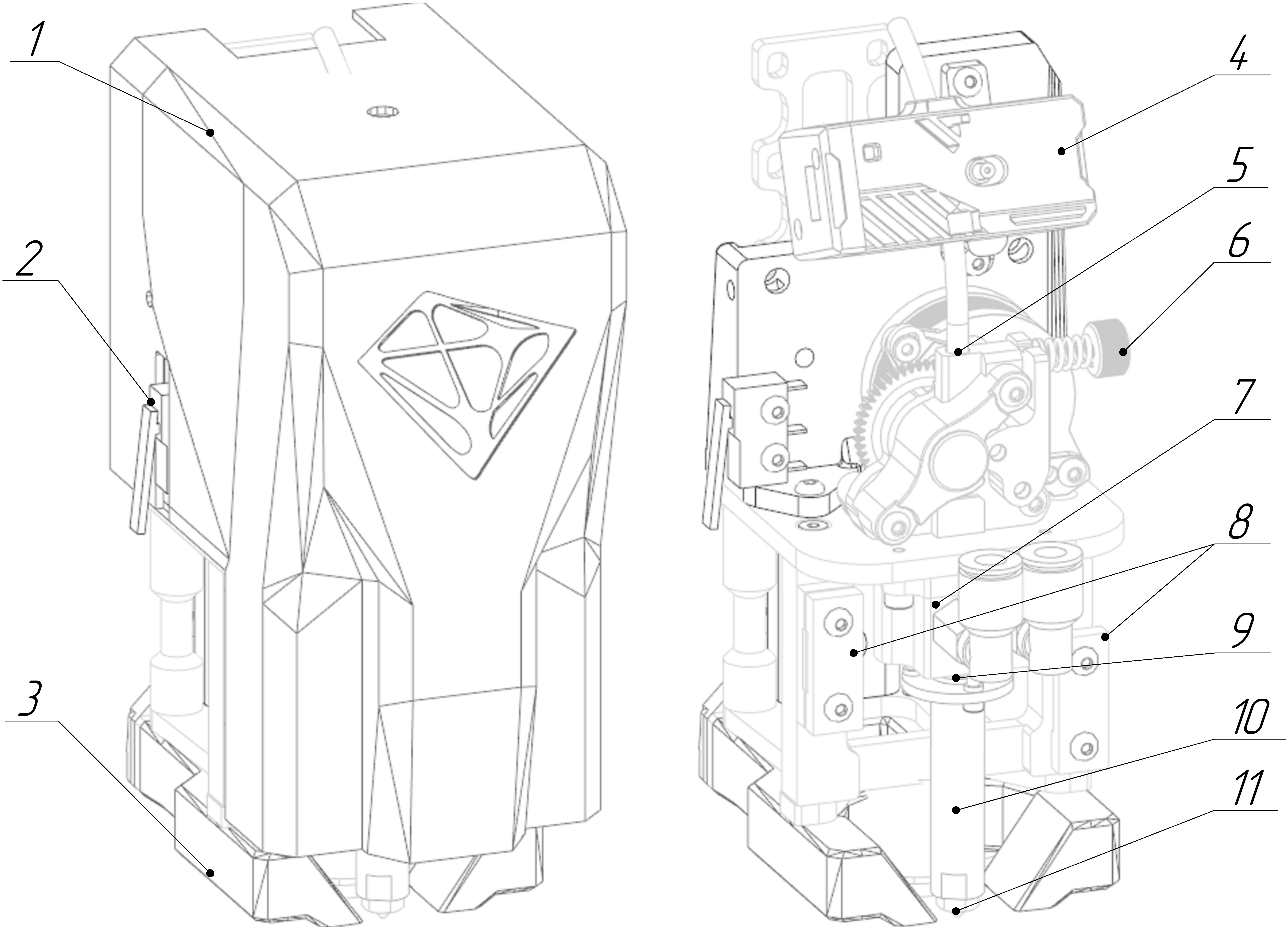 1
2
3
4
5
6
7
8
9
10
11